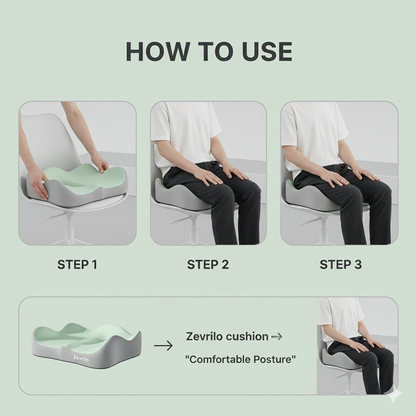 HOW TO USE

STEP 1

STEP 2

STEP 3

Zevrilo

→

Zevrilo cushion →

"Comfortable Posture"