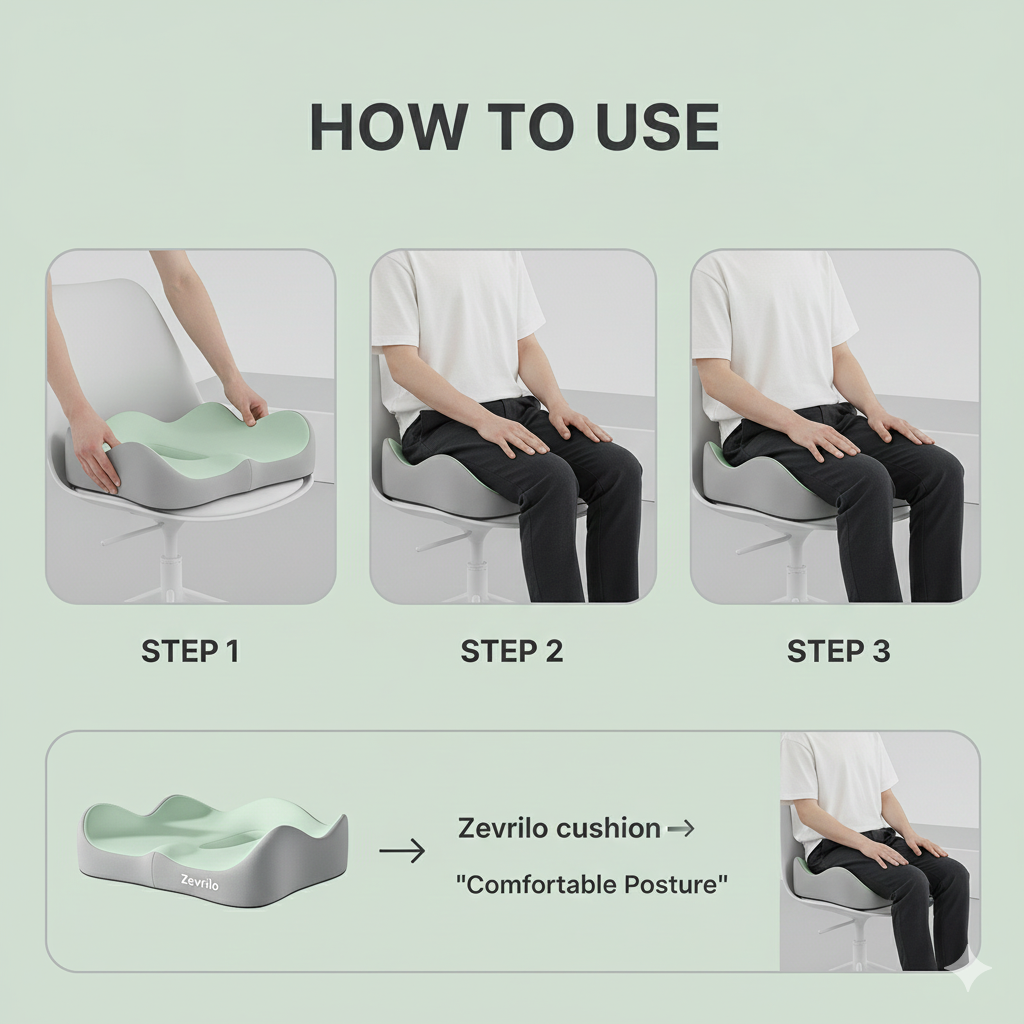 HOW TO USE

STEP 1

STEP 2

STEP 3

Zevrilo

→

Zevrilo cushion →

"Comfortable Posture"